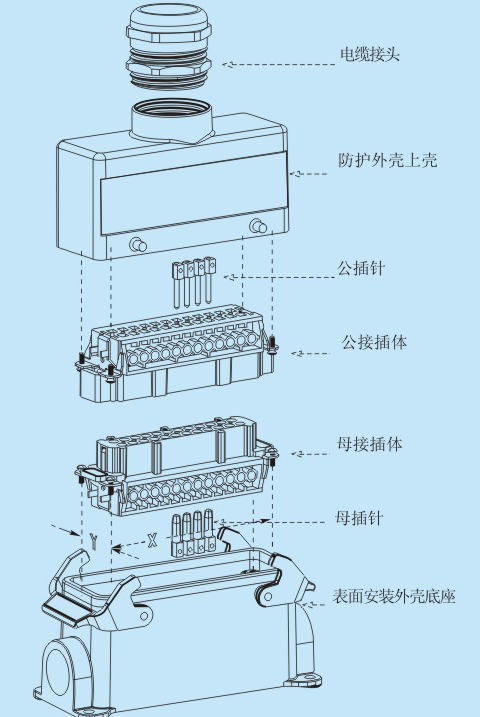 电缆接头

防护外壳上壳

公插针

公接插体

母接插体

母插针

Y

X

表面安装外壳底座